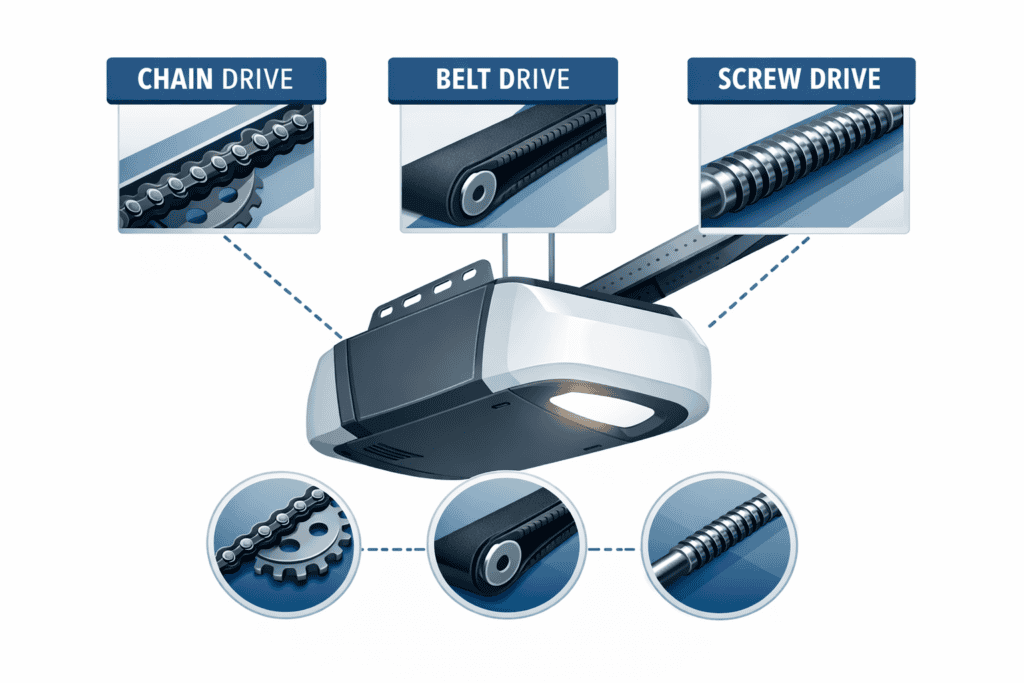 CHAIN DRIVE

BELT DRIVE

SCREW DRIVE